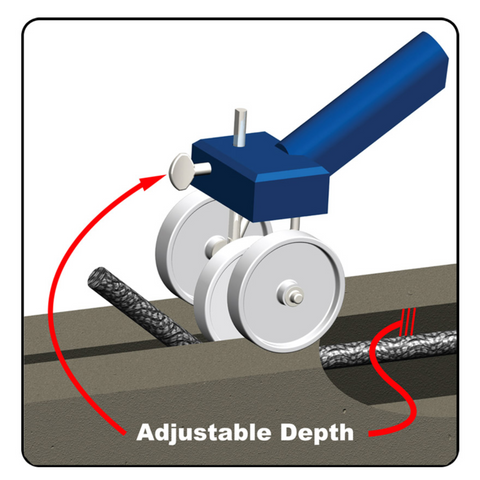 Adjustable Depth